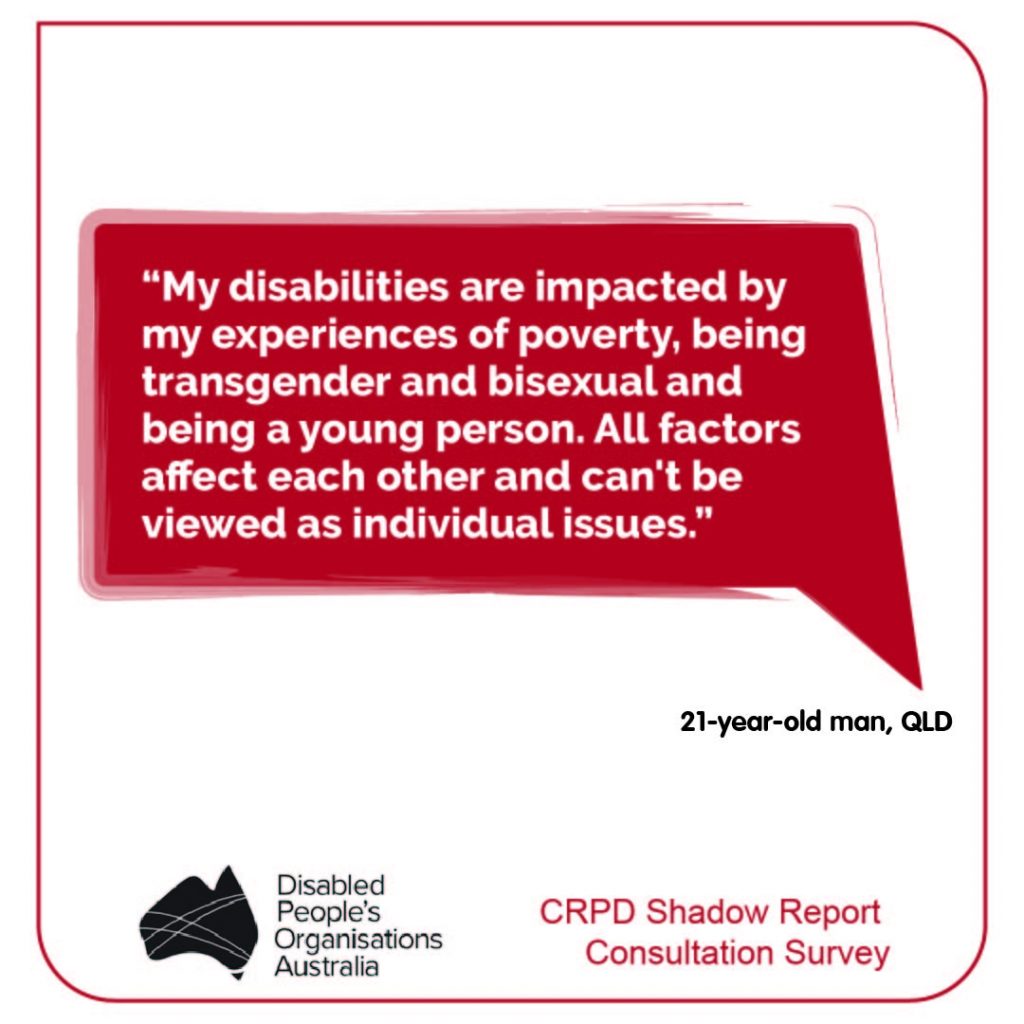 “My disabilities are impacted by my experiences of poverty, being transgender and bisexual and being a young person. All factors affect each other and can't be viewed as individual issues.”

21-year-old man, QLD

Disabled People's Organisations Australia

CRPD Shadow Report Consultation Survey