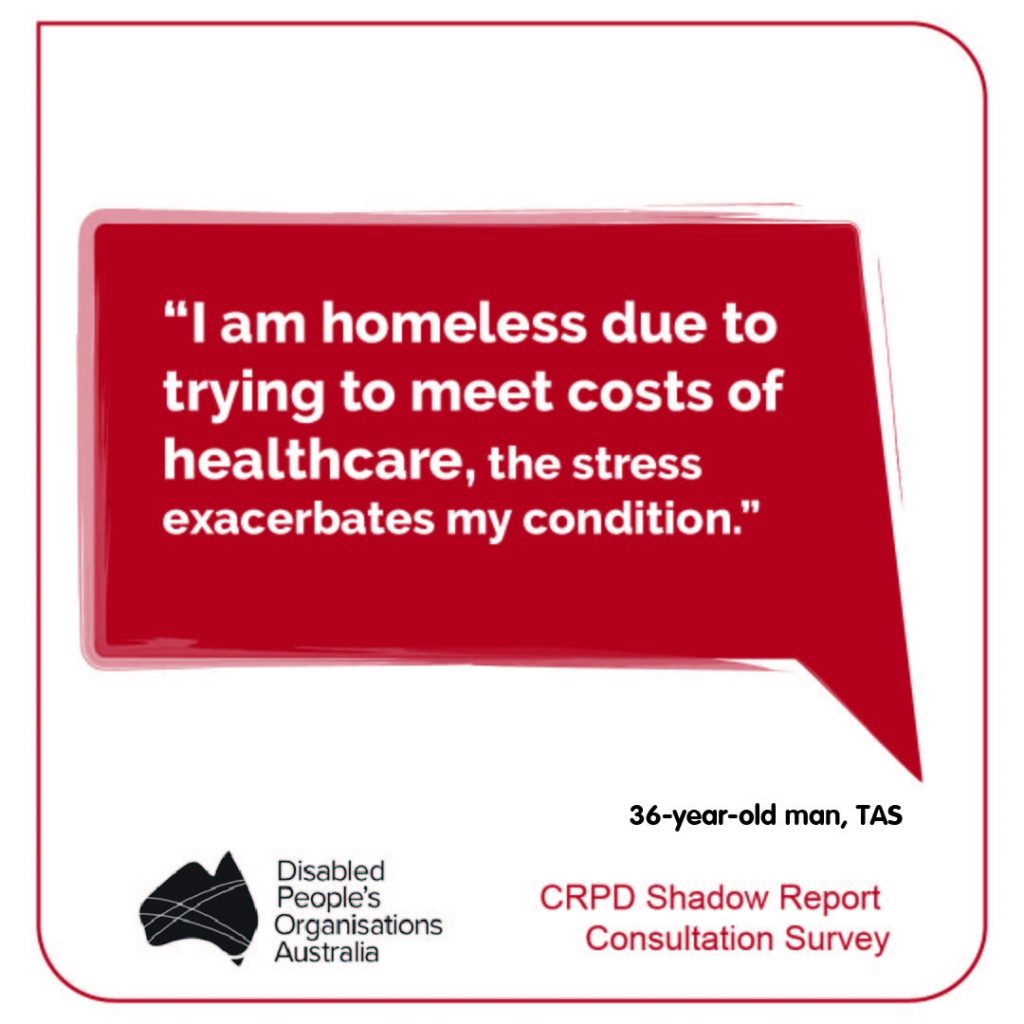 “I am homeless due to trying to meet costs of healthcare, the stress exacerbates my condition.”

36-year-old man, TAS

Disabled People’s Organisations Australia

CRPD Shadow Report Consultation Survey