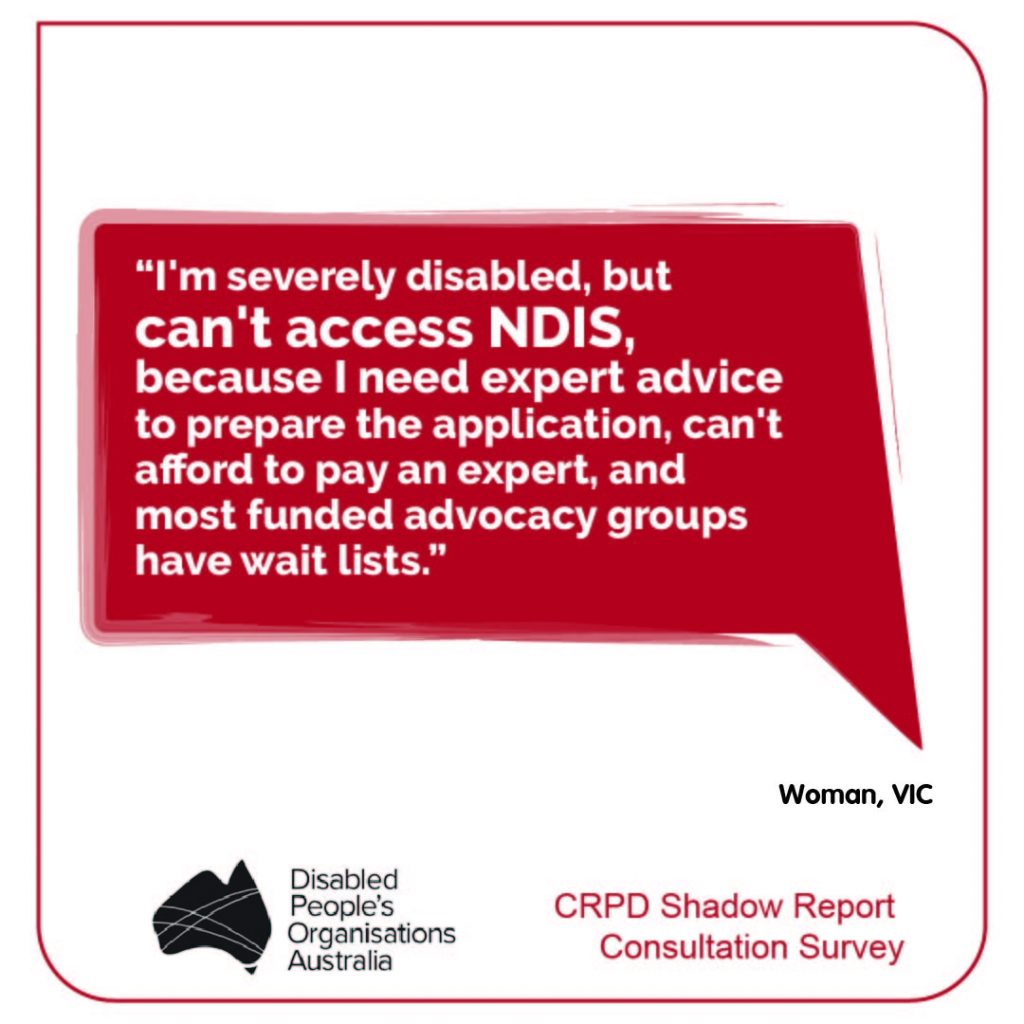 “I'm severely disabled, but can't access NDIS, because I need expert advice to prepare the application, can't afford to pay an expert, and most funded advocacy groups have wait lists.”

Woman, VIC

Disabled People's Organisations Australia

CRPD Shadow Report Consultation Survey