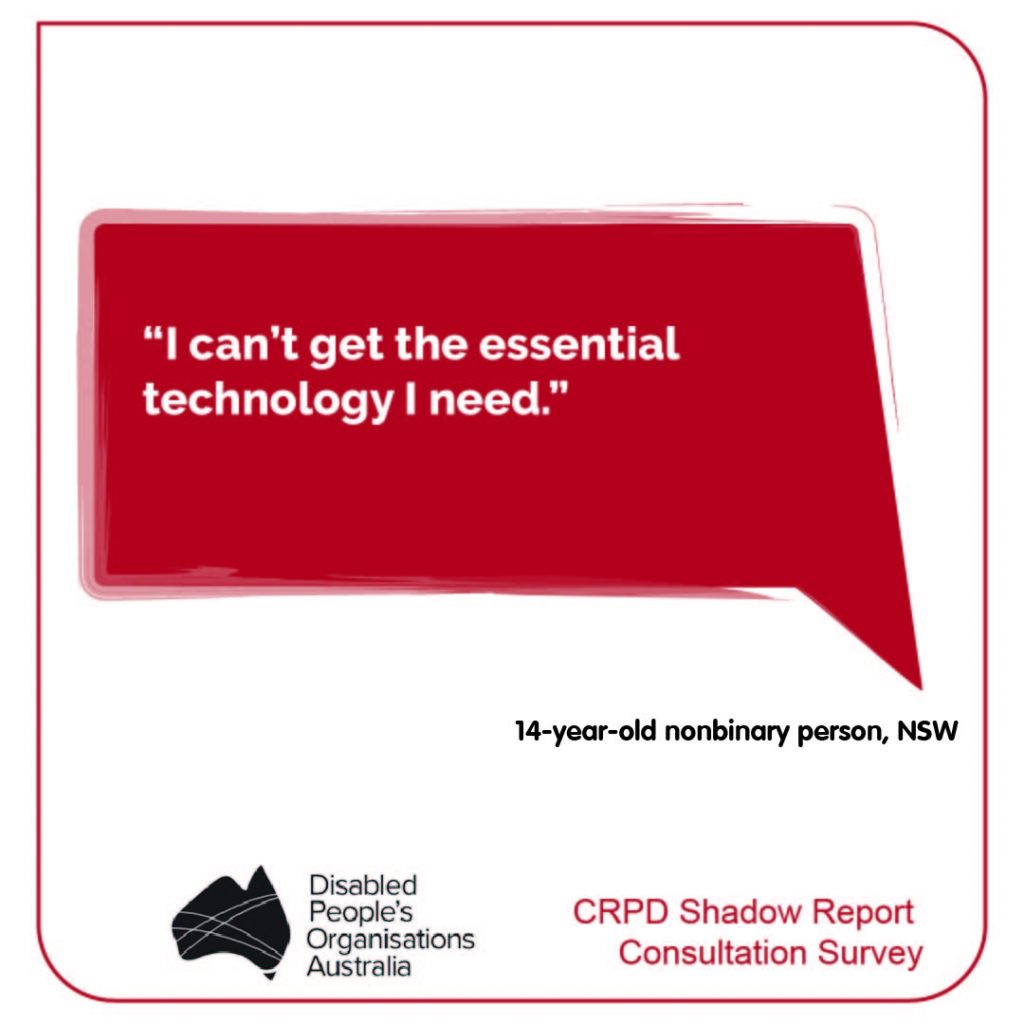 “I can’t get the essential technology I need.”

14-year-old nonbinary person, NSW

Disabled People’s Organisations Australia

CRPD Shadow Report Consultation Survey