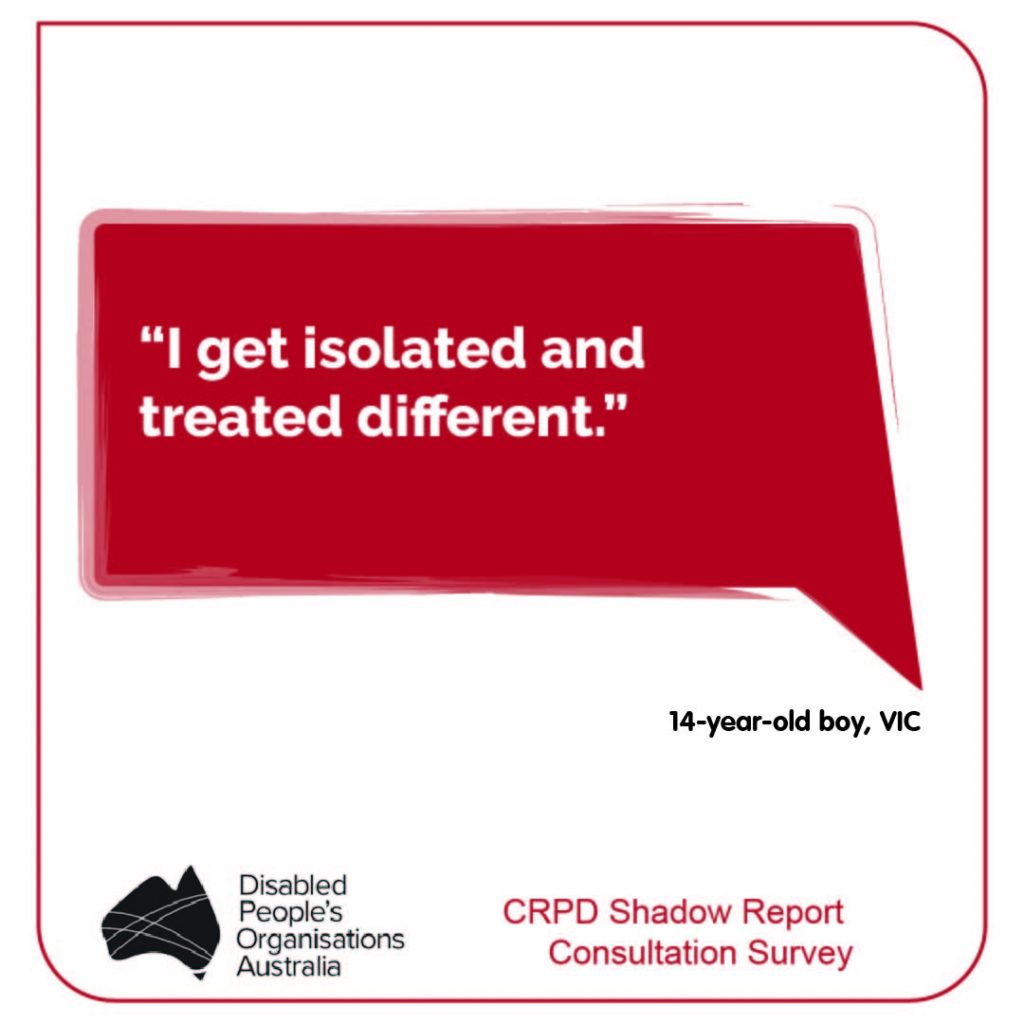 “I get isolated and treated different.”

14-year-old boy, VIC

Disabled People’s Organisations Australia

CRPD Shadow Report Consultation Survey